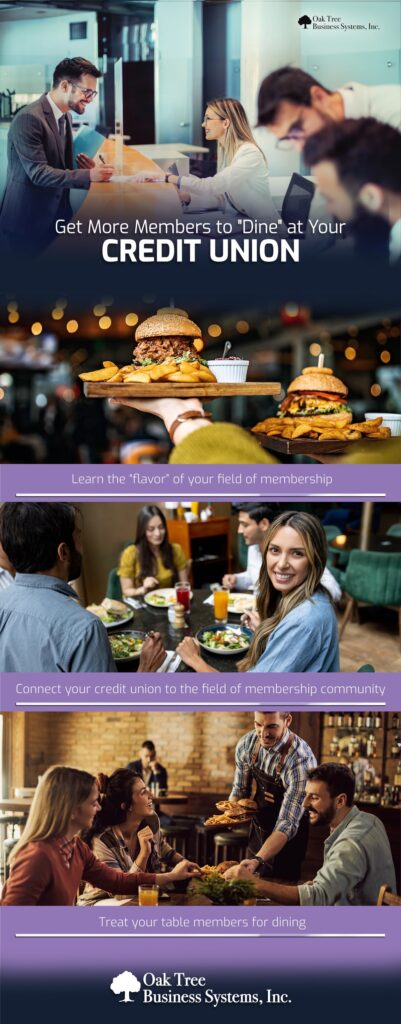 Oak Tree Business Systems, Inc.

Get More Members to "Dine" at Your
CREDIT UNION

Learn the "flavor" of your field of membership

Connect your credit union to the field of membership community

Treat your table members for dining

Oak Tree Business Systems, Inc.