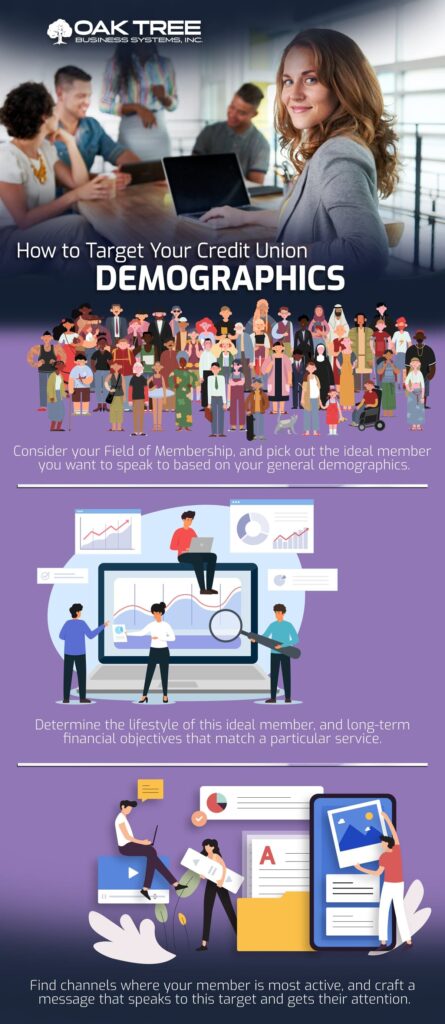 OAK TREE
BUSINESS SYSTEMS, INC.

How to Target Your Credit Union
DEMOGRAPHICS

Consider your Field of Membership, and pick out the ideal member you want to speak to based on your general demographics.

Determine the lifestyle of this ideal member, and long-term financial objectives that match a particular service.

A

Find channels where your member is most active, and craft a message that speaks to this target and gets their attention.